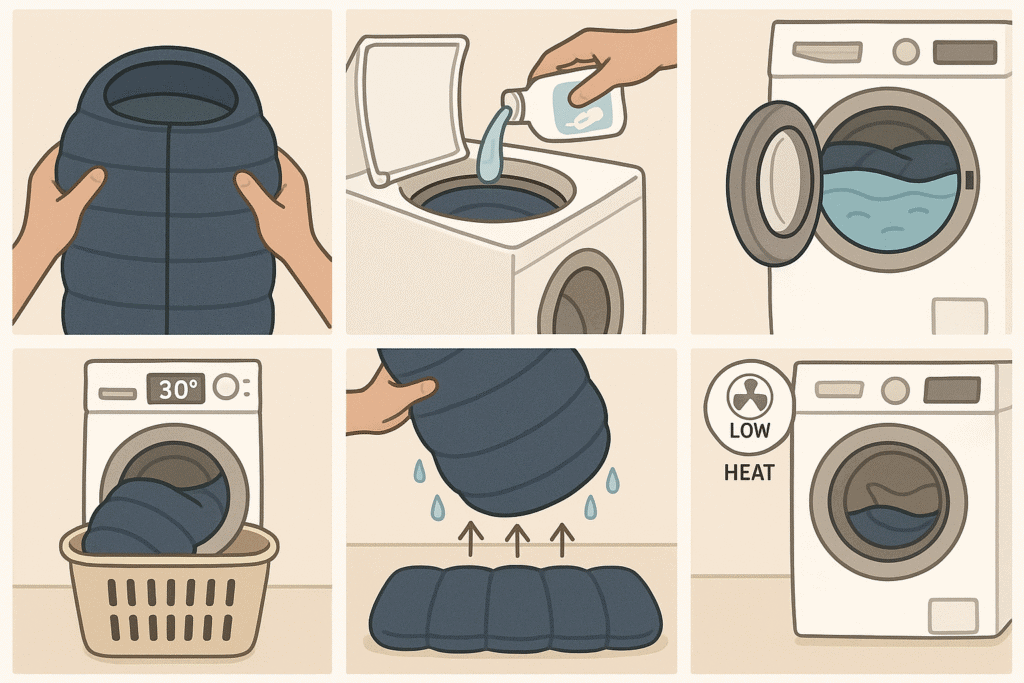 30°

LOW

HEAT